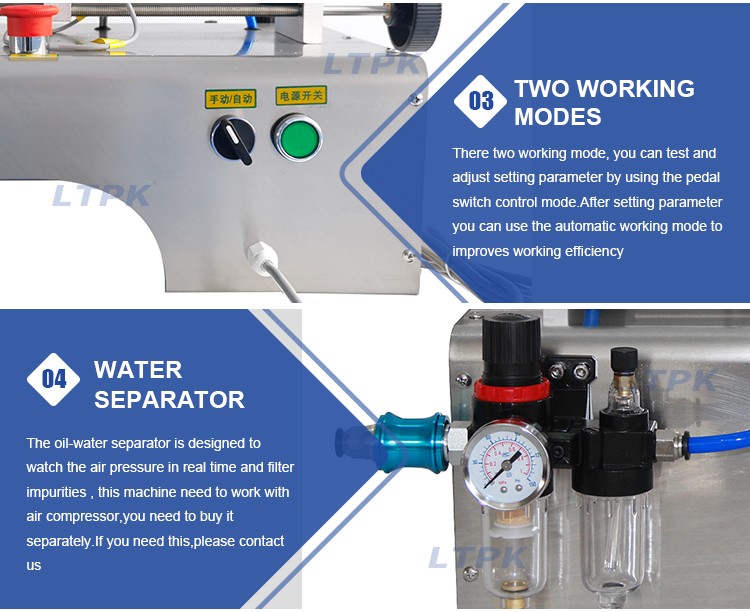 LTPK

手动/自动

电源开关

LTPK

03 TWO WORKING MODES

There two working mode, you can test and adjust setting parameter by using the pedal switch control mode.After setting parameter you can use the automatic working mode to improves working efficiency

04 WATER SEPARATOR

The oil-water separator is designed to watch the air pressure in real time and filter impurities , this machine need to work with air compressor,you need to buy it separately.If you need this,please contact us

LTPK

LTPK